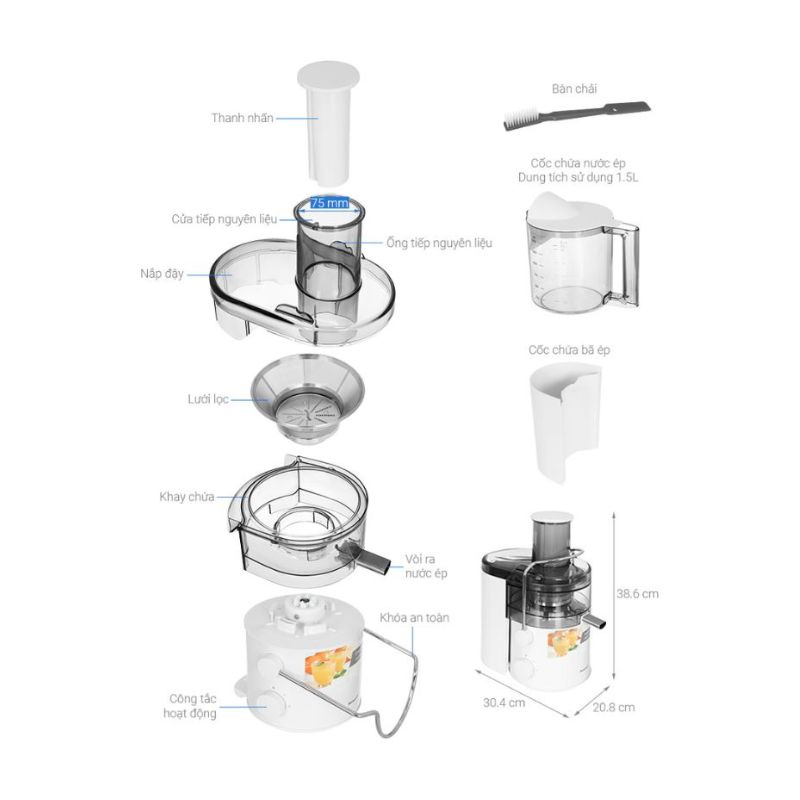 Thanh nhấn

75 mm

Cửa tiếp nguyên liệu

Ống tiếp nguyên liệu

Nắp đậy

Lưới lọc

Khay chứa

Vòi ra nước ép

Khóa an toàn

Công tắc hoạt động

Bàn chải

Cốc chứa nước ép
Dung tích sử dụng 1.5L

Cốc chứa bã ép

38.6 cm

30.4 cm

20.8 cm