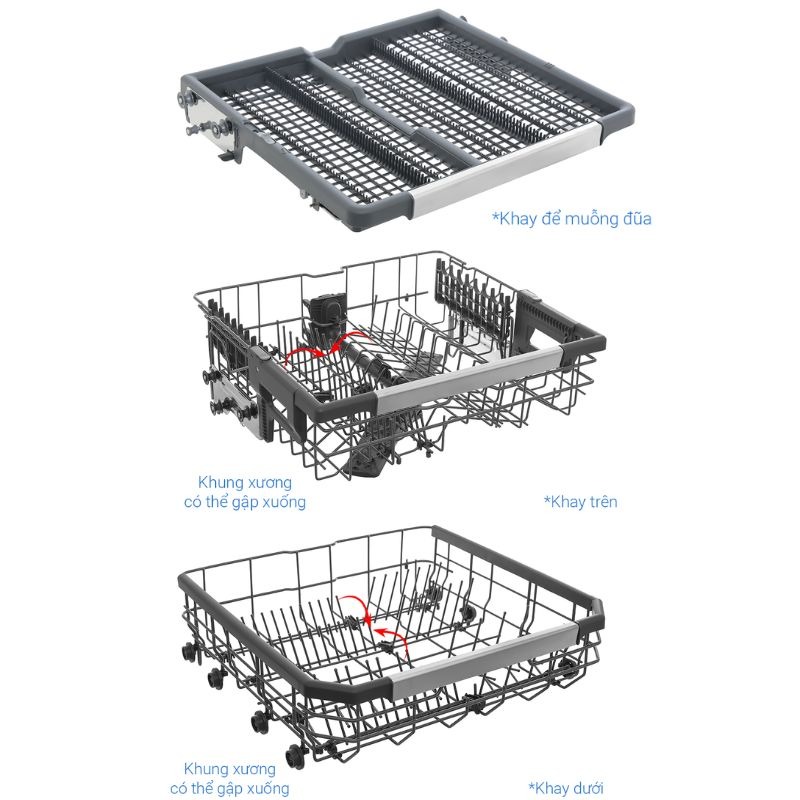 *Khay để muỗng đũa

Khung xương có thể gập xuống

*Khay trên

Khung xương có thể gập xuống

*Khay dưới