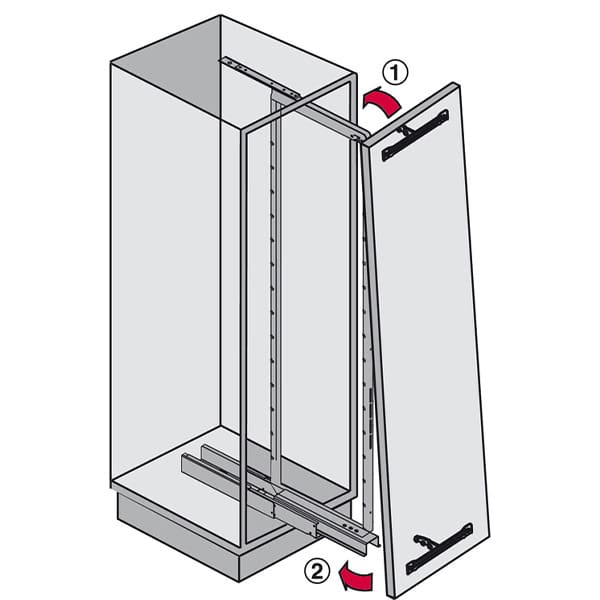 ①
②