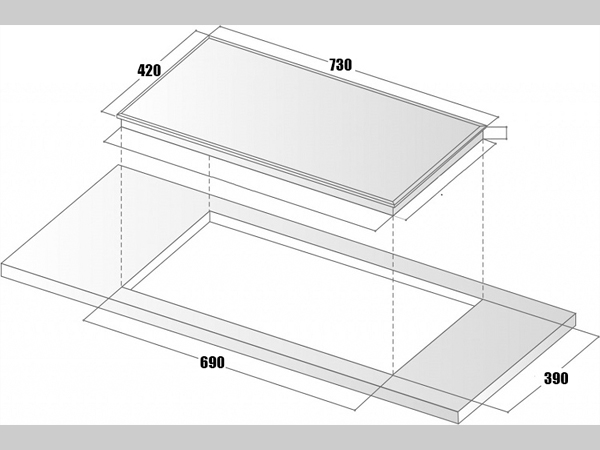 420
730
690
390