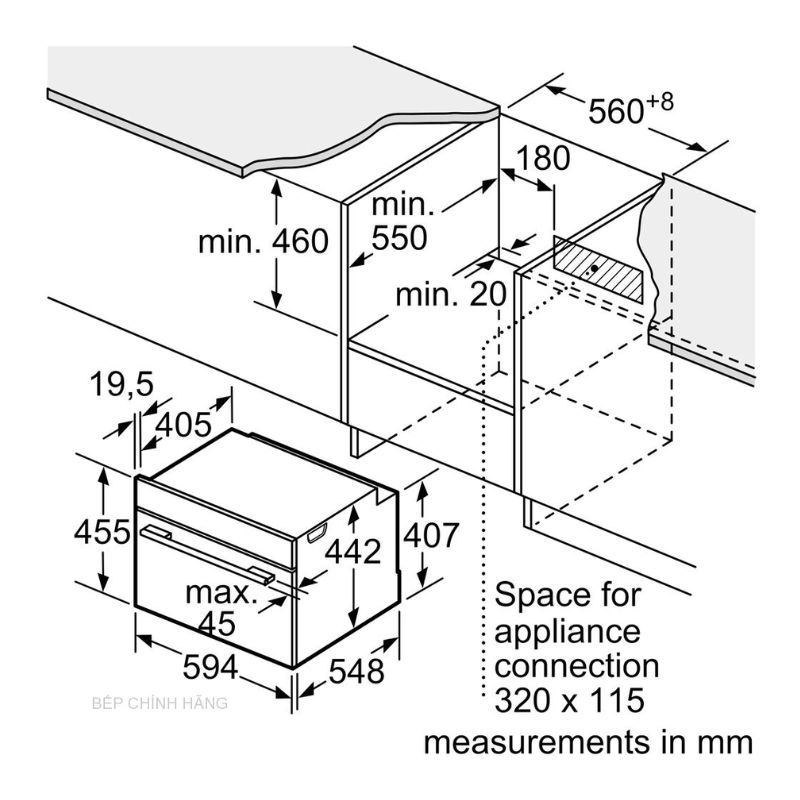 $560^{+8}$

180

min. 460

min. 550

min. 20

19,5

405

455

442

407

max. 45

594

548

BẾP CHÍNH HÃNG

Space for appliance connection 320 x 115

measurements in mm