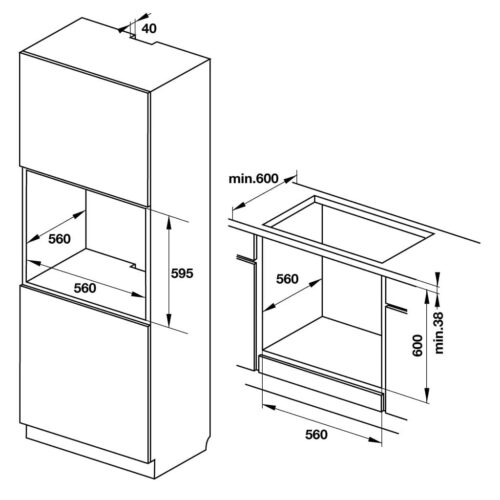 40
560
560
595
min.600
560
600
min.38
560