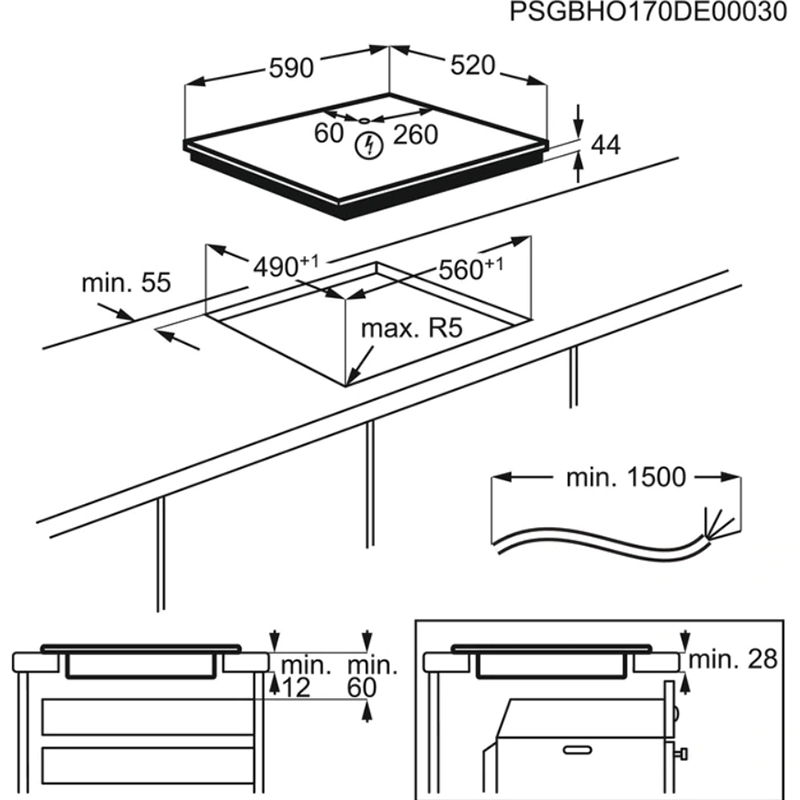 PSGBHO170DE00030

590

520

60

260

44

$490^{+1}$

$560^{+1}$

min. 55

max. R5

min. 1500

min.
12

min.
60

min. 28