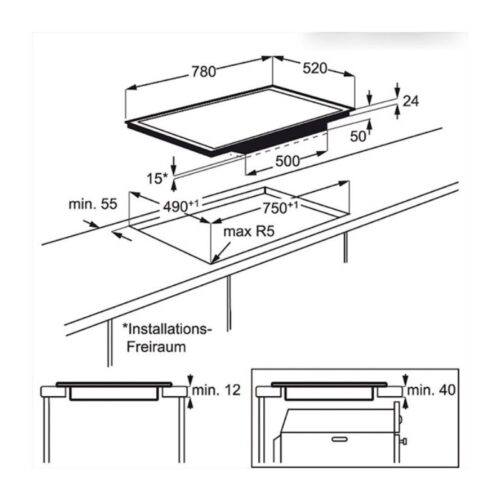 780
520
24
50
500
15*
min. 55
$490^{+1}$
$750^{+1}$
max R5
*Installations-Freiraum
min. 12
min. 40