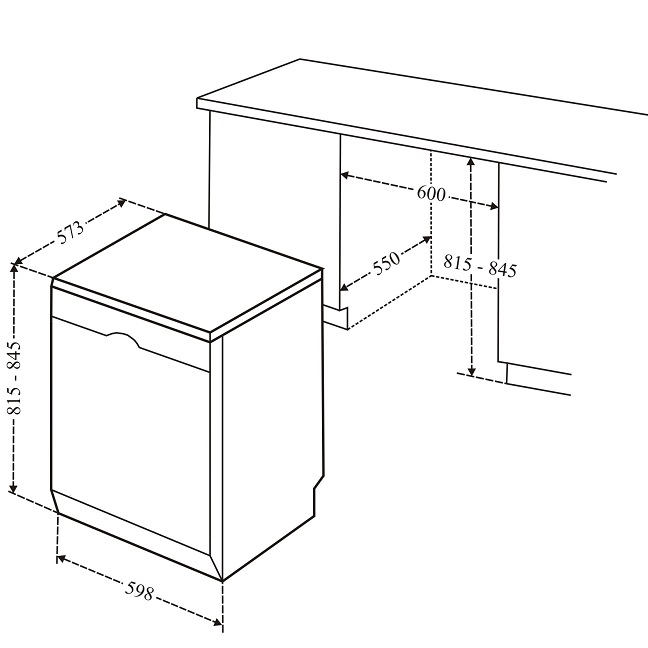 600

573

550

815 - 845

815 - 845

598